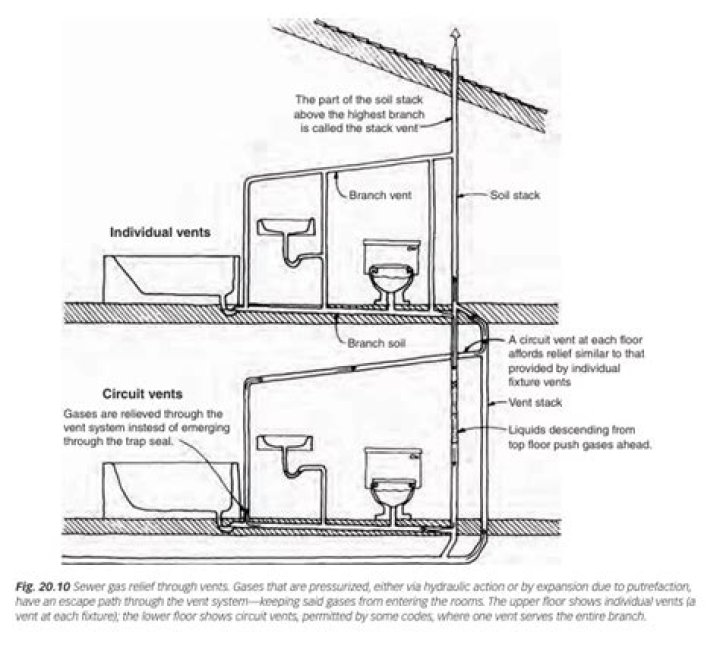 The part of the soil stack above the highest branch is called the stack vent

Branch vent

Soil stack

Individual vents

Branch soil

A circuit vent at each floor affords relief similar to that provided by individual fixture vents

Circuit vents

Gases are relieved through the vent system instesd of emerging through the trap seal.

Vent stack

Liquids descending from top floor push gases ahead.

Fig. 20.10 Sewer gas relief through vents. Gases that are pressurized, either via hydraulic action or by expansion due to putrefaction, have an escape path through the vent system—keeping said gases from entering the rooms. The upper floor shows individual vents (a vent at each fixture); the lower floor shows circuit vents, permitted by some codes, where one vent serves the entire branch.