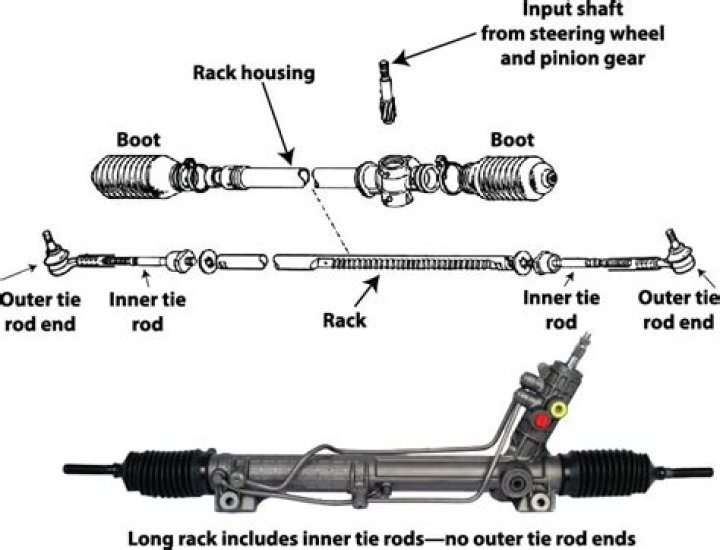 Input shaft from steering wheel and pinion gear

Rack housing

Boot

Boot

Outer tie rod end

Inner tie rod

Rack

Inner tie rod

Outer tie rod end

Long rack includes inner tie rods—no outer tie rod ends