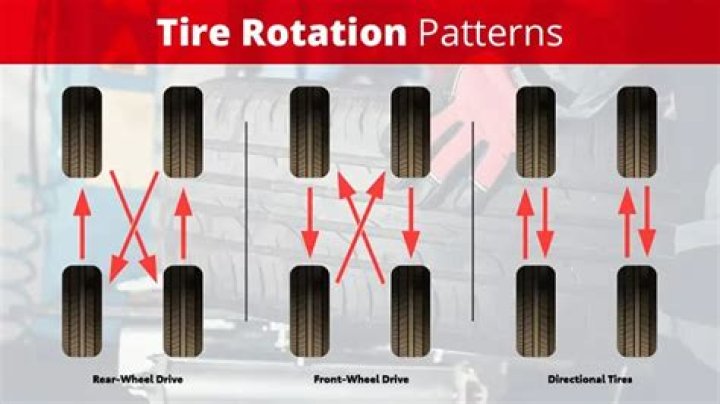 Tire Rotation Patterns

Rear-Wheel Drive

Front-Wheel Drive

Directional Tires