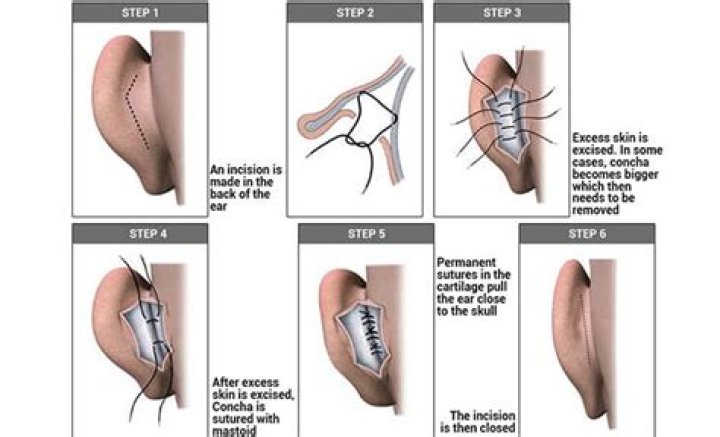 STEP 1

An incision is made in the back of the ear

STEP 2

STEP 3

Excess skin is excised. In some cases, concha becomes bigger which then needs to be removed

STEP 4

After excess skin is excised, Concha is sutured with mastoid

STEP 5

Permanent sutures in the cartilage pull the ear close to the skull

The incision is then closed

STEP 6