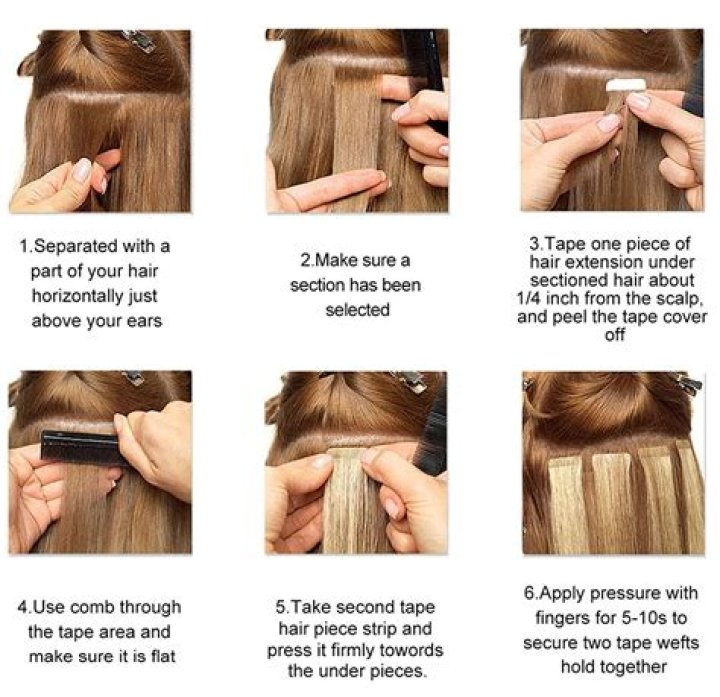 1.Separated with a part of your hair horizontally just above your ears

2.Make sure a section has been selected

3.Tape one piece of hair extension under sectioned hair about 1/4 inch from the scalp, and peel the tape cover off

4.Use comb through the tape area and make sure it is flat

5.Take second tape hair piece strip and press it firmly towords the under pieces.

6.Apply pressure with fingers for 5-10s to secure two tape wefts hold together