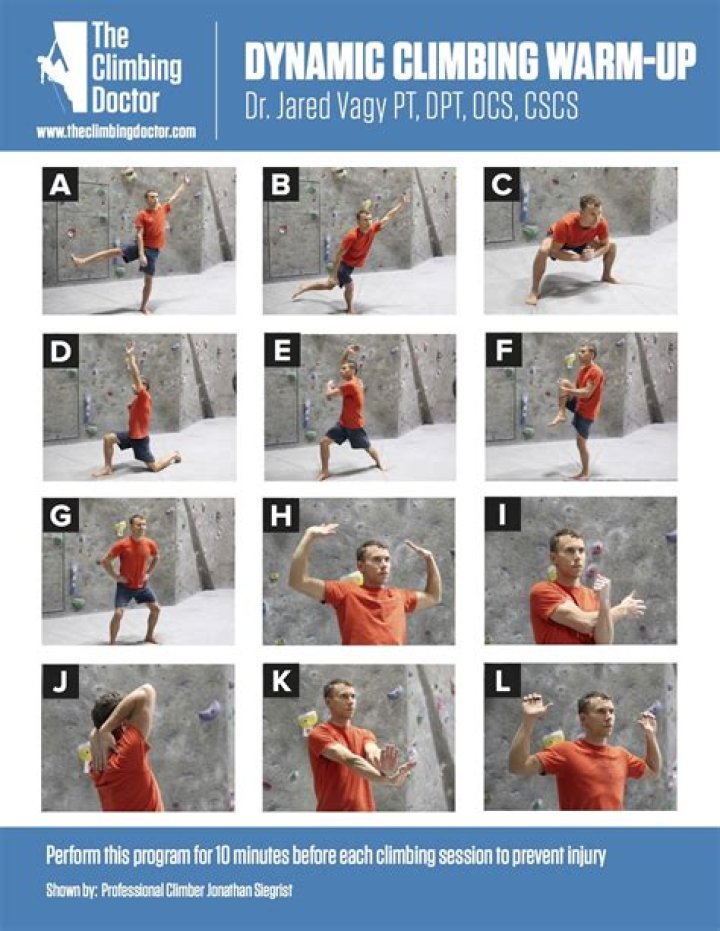 The Climbing Doctor
www.theclimbingdoctor.com

DYNAMIC CLIMBING WARM-UP
Dr. Jared Vagy PT, DPT, OCS, CSCS

A

B

C

D

E

F

G

H

I

J

K

L

Perform this program for 10 minutes before each climbing session to prevent injury

Shown by: Professional Climber Jonathan Siegrist