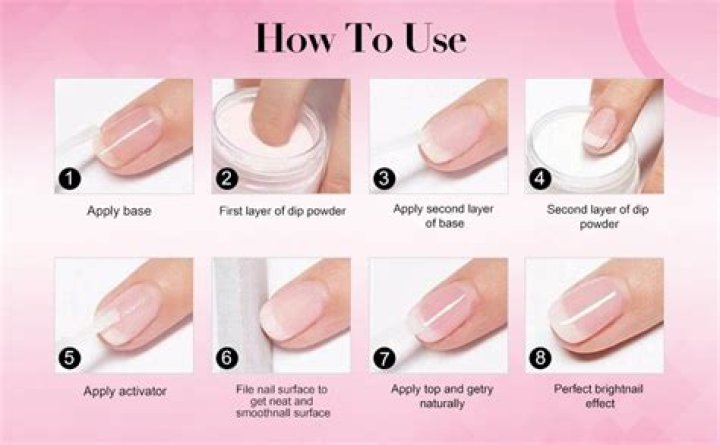 How To Use

1

Apply base

2

First layer of dip powder

3

Apply second layer of base

4

Second layer of dip powder

5

Apply activator

6

File nail surface to get neat and smoothnall surface

7

Apply top and getry naturally

8

Perfect brightnail effect